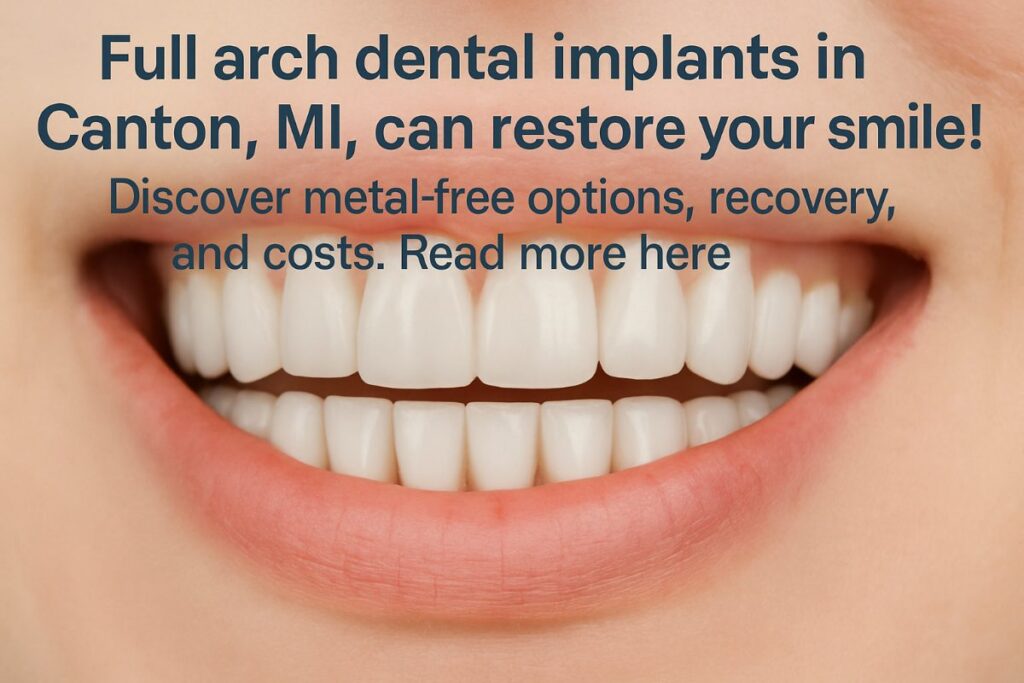 Full arch dental implants in Canton, MI, can restore your smile!

Discover metal-free options, recovery, and costs. Read more here